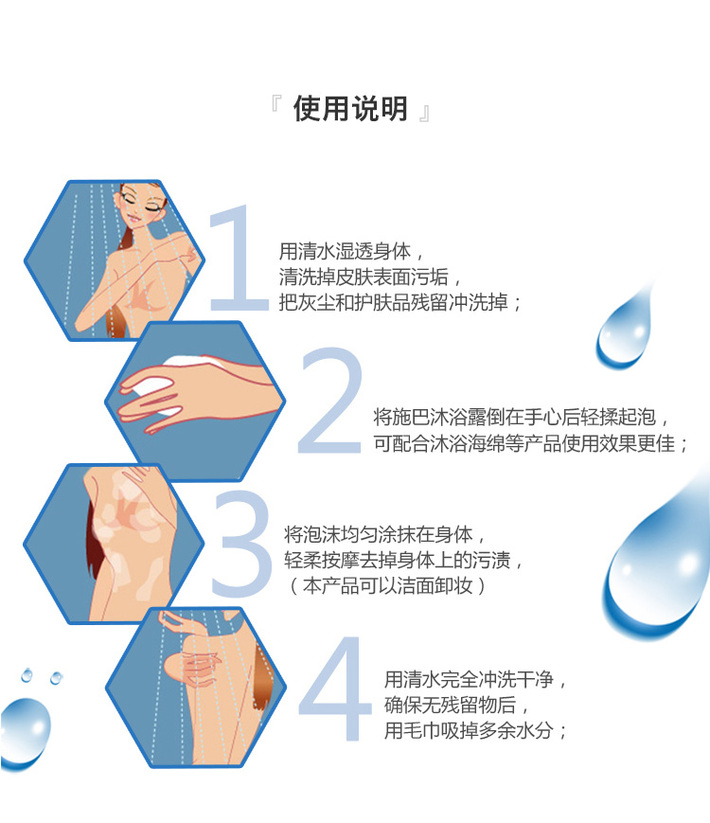 『 使用说明 』

1
用清水湿透身体，
清洗掉皮肤表面污垢，
把灰尘和护肤品残留冲洗掉；

2
将施巴沐浴露倒在手心后轻揉起泡，
可配合沐浴海绵等产品使用效果更佳；

3
将泡沫均匀涂抹在身体，
轻柔按摩去掉身体上的污渍，
（本产品可以洁面卸妆）

4
用清水完全冲洗干净，
确保无残留物后，
用毛巾吸掉多余水分；